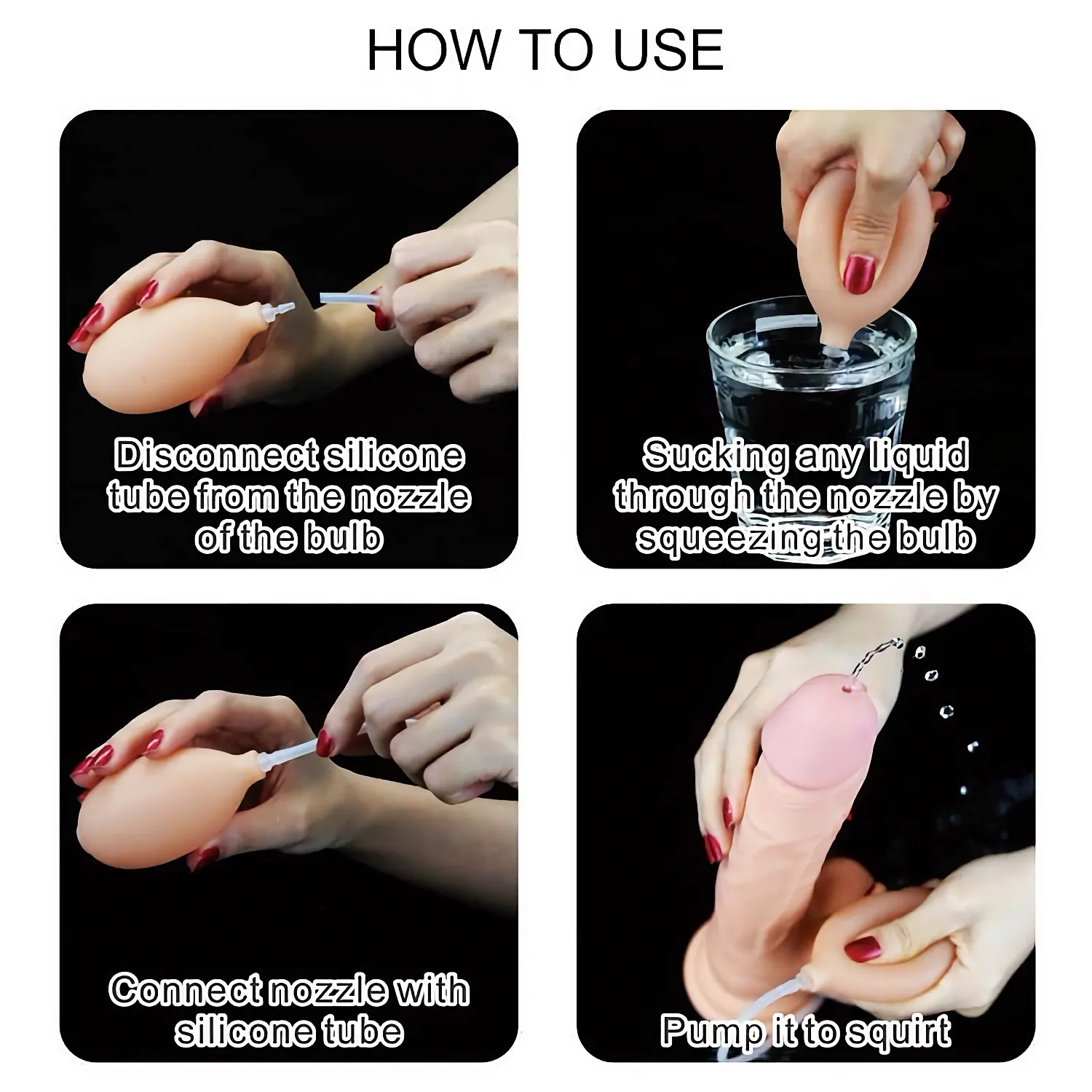 HOW TO USE

Disconnect silicone tube from the nozzle of the bulb

Sucking any liquid through the nozzle by squeezing the bulb

Connect nozzle with silicone tube

Pump it to squirt