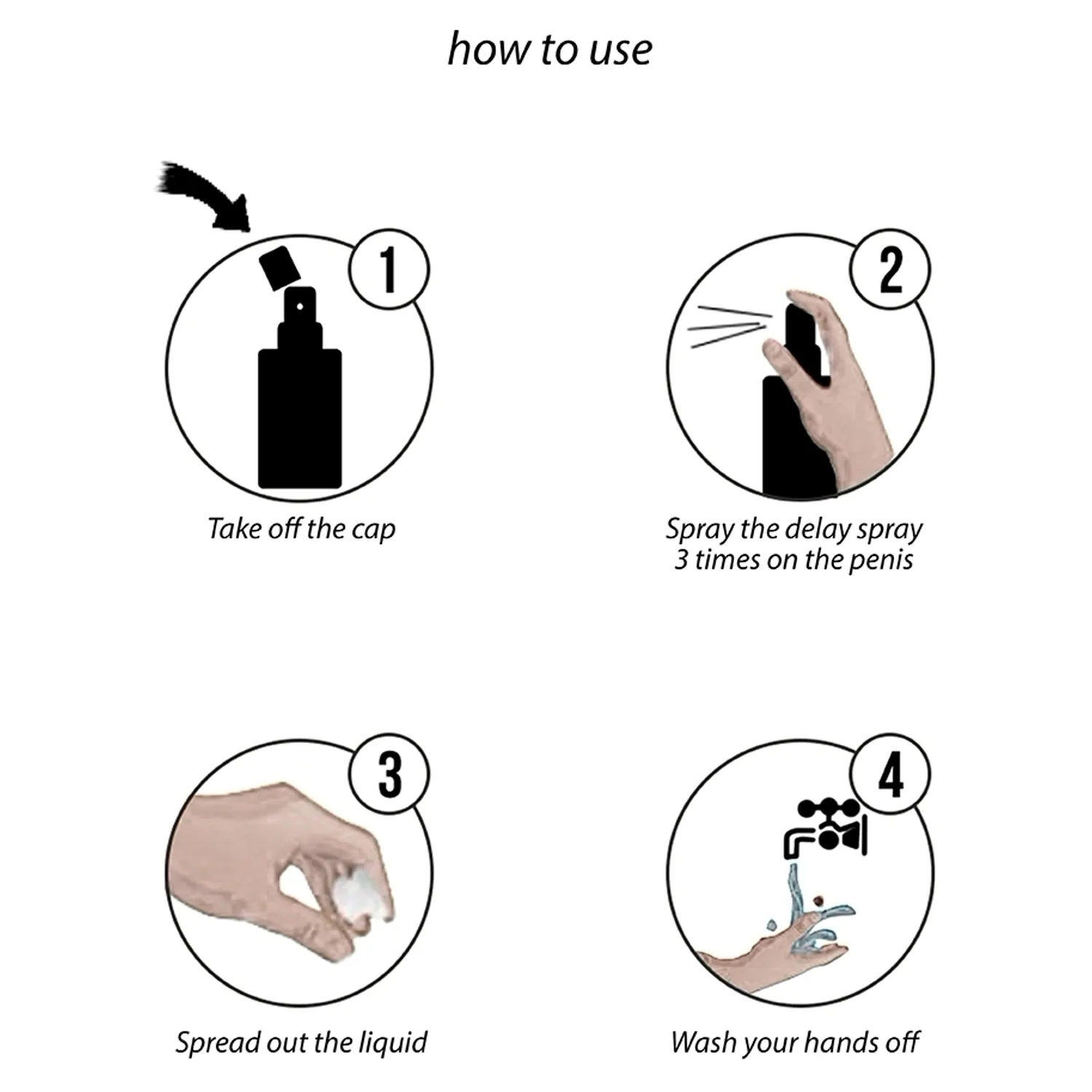 how to use

1

Take off the cap

2

Spray the delay spray 3 times on the penis

3

Spread out the liquid

4

Wash your hands off