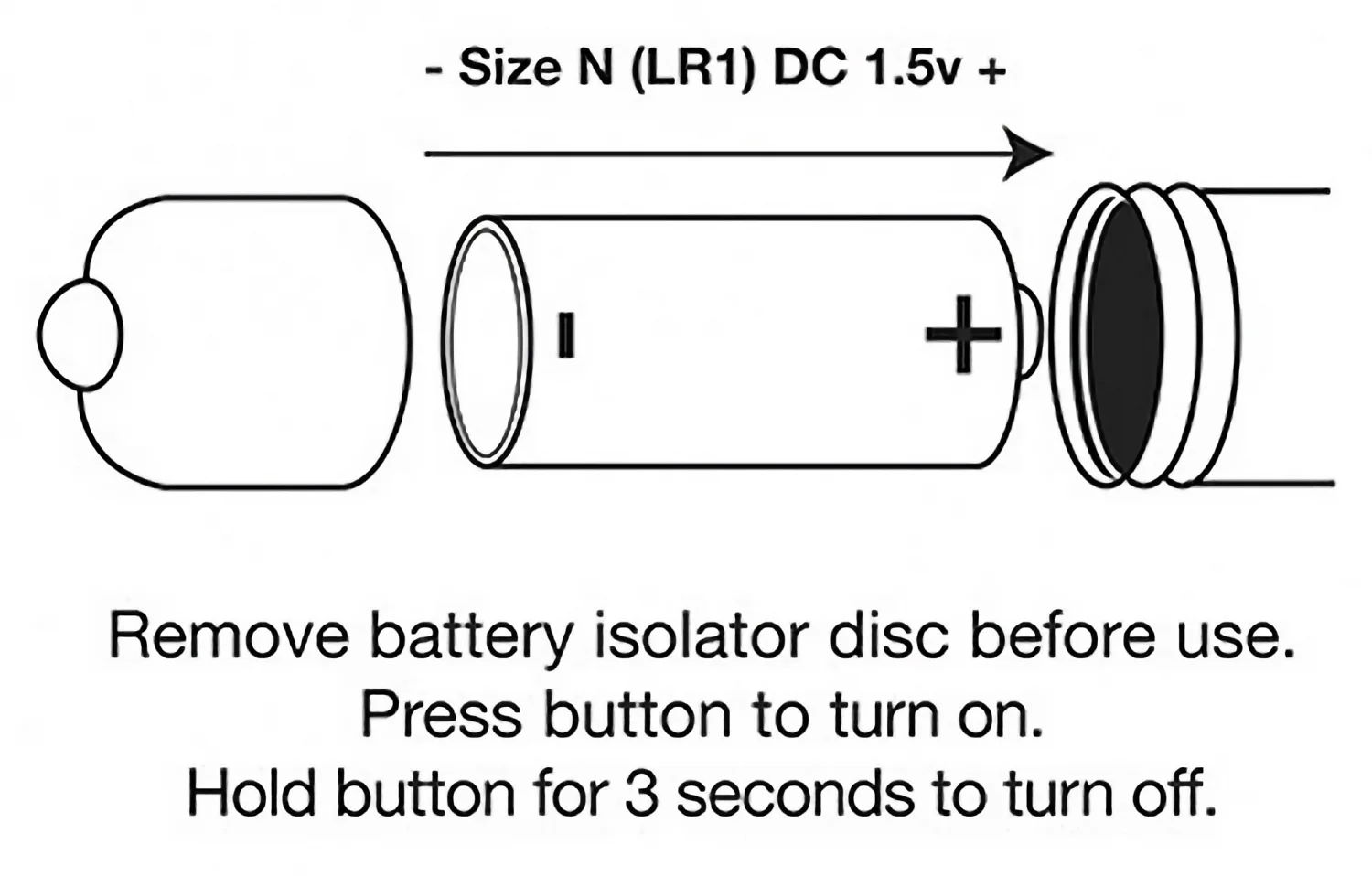 - Size N (LR1) DC 1.5v +

-

+

Remove battery isolator disc before use.
Press button to turn on.
Hold button for 3 seconds to turn off.