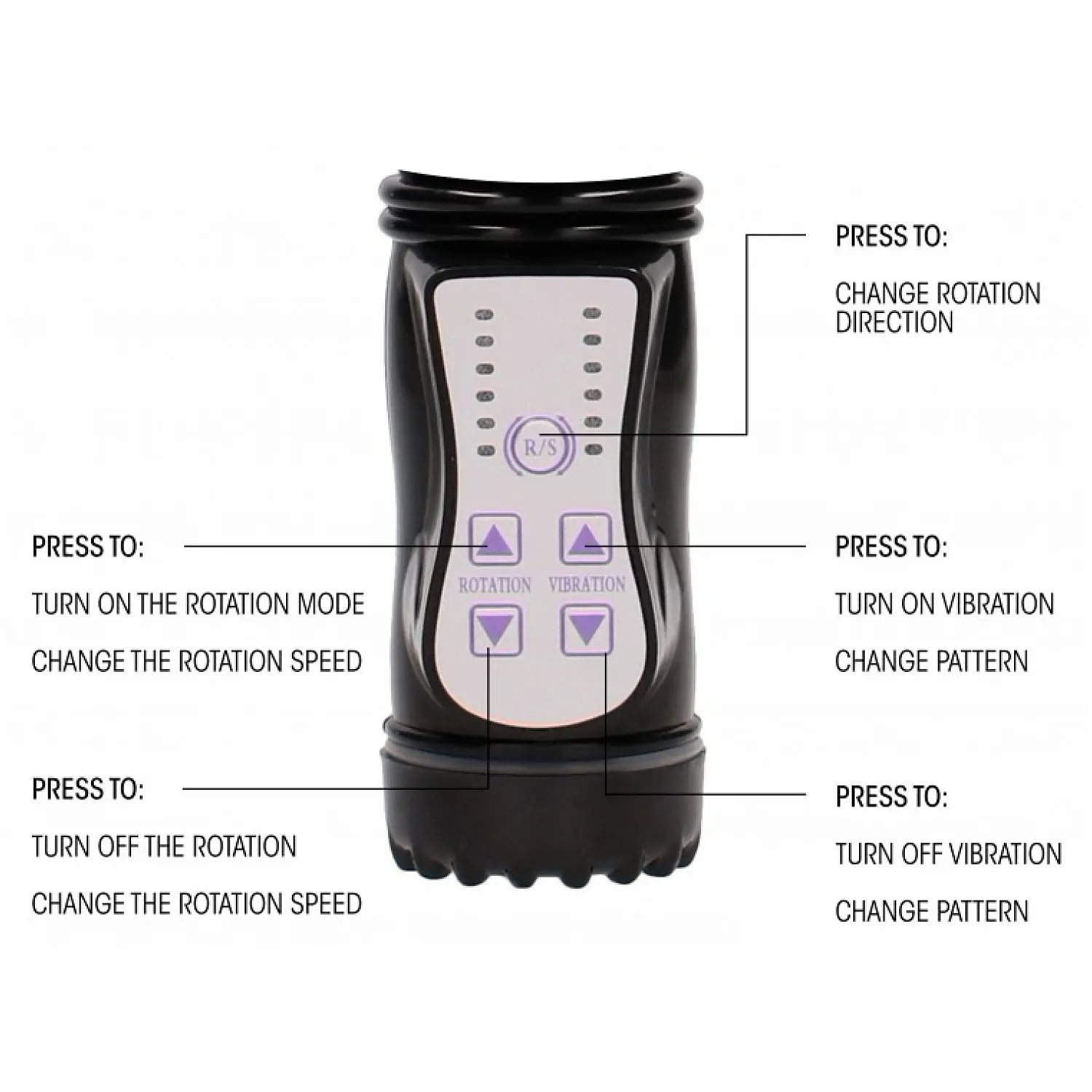 PRESS TO:

CHANGE ROTATION DIRECTION

R/S

ROTATION

VIBRATION

PRESS TO:

TURN ON THE ROTATION MODE

CHANGE THE ROTATION SPEED

PRESS TO:

TURN ON VIBRATION

CHANGE PATTERN

PRESS TO:

TURN OFF THE ROTATION

CHANGE THE ROTATION SPEED

PRESS TO:

TURN OFF VIBRATION

CHANGE PATTERN