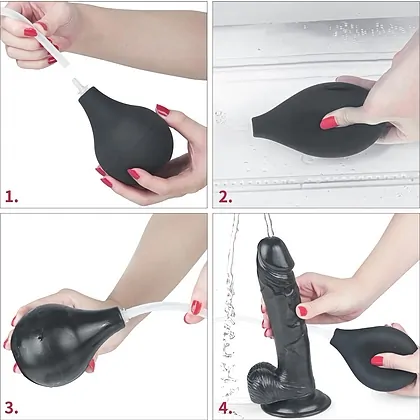 1.

2.

3.

4.