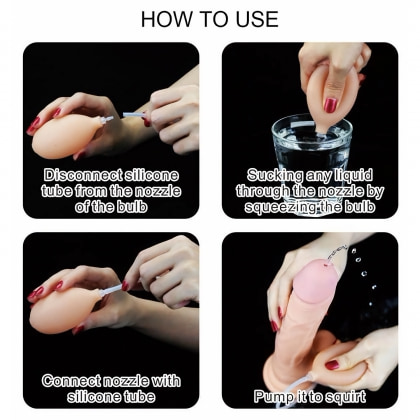 HOW TO USE

Disconnect silicone tube from the nozzle of the bulb

Sucking any liquid through the nozzle by squeezing the bulb

Connect nozzle with silicone tube

Pump it to squirt