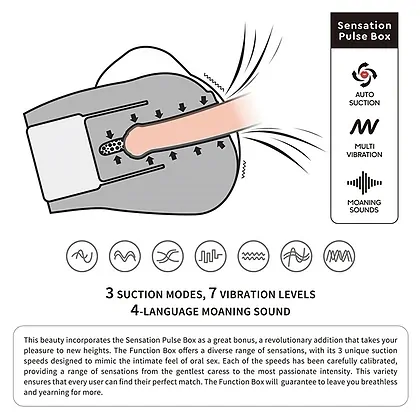 Sensation Pulse Box

AUTO SUCTION

MULTI VIBRATION

MOANING SOUNDS

3 SUCTION MODES, 7 VIBRATION LEVELS
4-LANGUAGE MOANING SOUND

This beauty incorporates the Sensation Pulse Box as a great bonus, a revolutionary addition that takes your pleasure to new heights. The Function Box offers a diverse range of sensations, with its 3 unique suction speeds designed to mimic the intimate feel of oral sex. Each of the speeds has been carefully calibrated, providing a range of sensations from the gentlest caress to the most passionate intensity. This variety ensures that every user can find their perfect match. The Function Box will guarantee to leave you breathless and yearning for more.