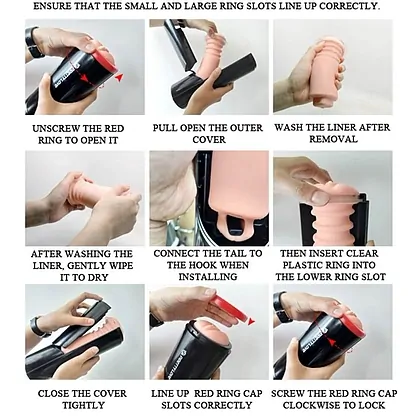 ENSURE THAT THE SMALL AND LARGE RING SLOTS LINE UP CORRECTLY.

UNSCREW THE RED RING TO OPEN IT

PULL OPEN THE OUTER COVER

WASH THE LINER AFTER REMOVAL

AFTER WASHING THE LINER, GENTLY WIPE IT TO DRY

CONNECT THE TAIL TO THE HOOK WHEN INSTALLING

THEN INSERT CLEAR PLASTIC RING INTO THE LOWER RING SLOT

CLOSE THE COVER TIGHTLY

LINE UP RED RING CAP SLOTS CORRECTLY

SCREW THE RED RING CAP CLOCKWISE TO LOCK