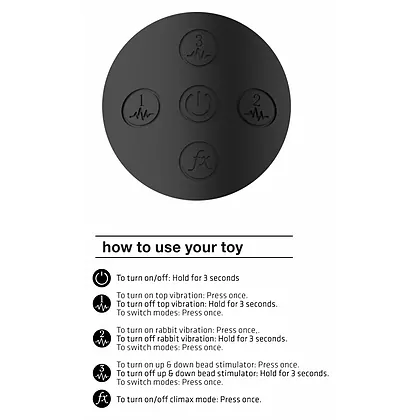 3

1

2

fx

how to use your toy

To turn on/off: Hold for 3 seconds

1

To turn on top vibration: Press once.
To turn off top vibration: Hold for 3 seconds.
To switch modes: Press once.

2

To turn on rabbit vibration: Press once,.
To turn off rabbit vibration: Hold for 3 seconds.
To switch modes: Press once.

3

To turn on up & down bead stimulator: Press once.
To turn off up & down bead stimulator: Hold for 3 seconds.
To switch modes: Press once.

fx

To turn on/off climax mode: Press once.