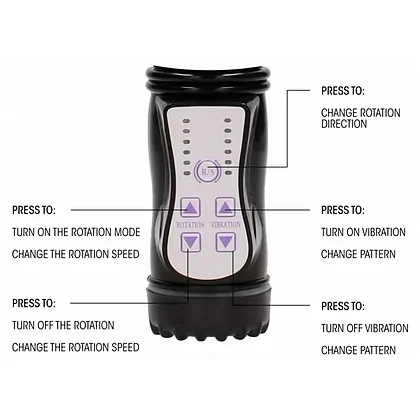 PRESS TO:

CHANGE ROTATION DIRECTION

R/S

PRESS TO:

TURN ON THE ROTATION MODE

CHANGE THE ROTATION SPEED

ROTATION

VIBRATION

PRESS TO:

TURN ON VIBRATION

CHANGE PATTERN

PRESS TO:

TURN OFF THE ROTATION

CHANGE THE ROTATION SPEED

PRESS TO:

TURN OFF VIBRATION

CHANGE PATTERN